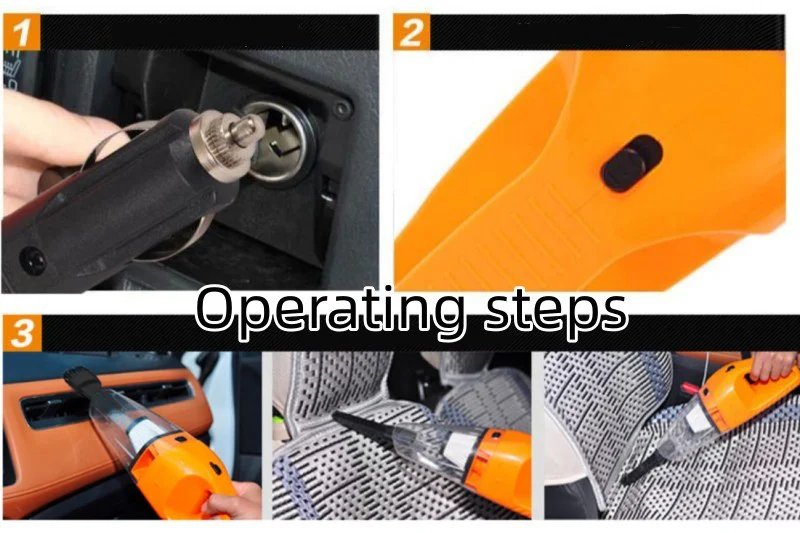 1

2

Operating steps

3